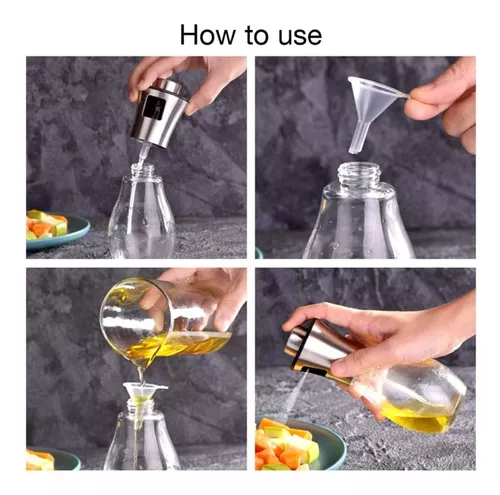 How to use